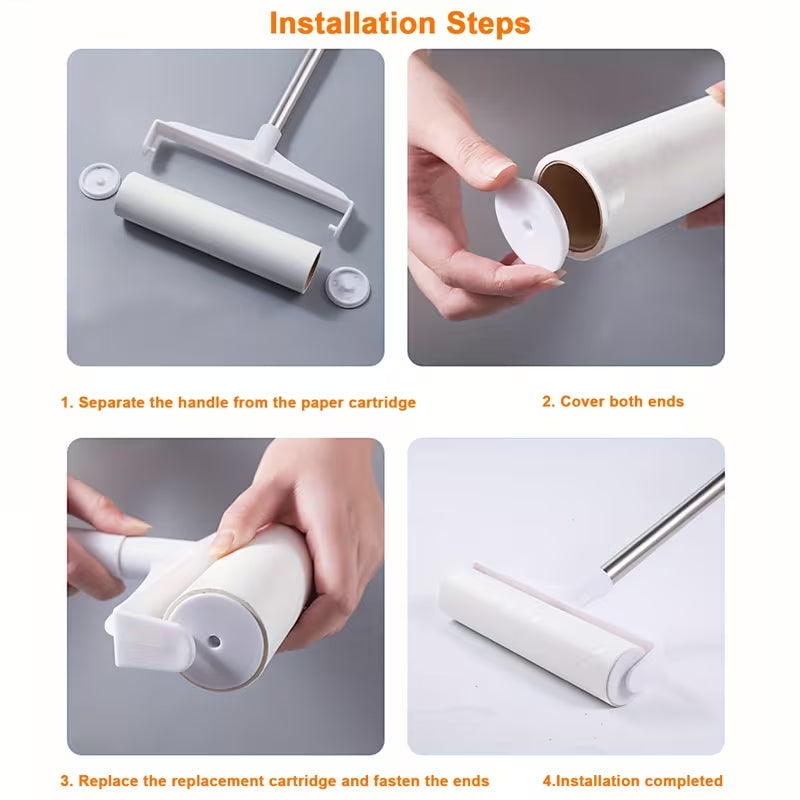 Installation Steps

1. Separate the handle from the paper cartridge

2. Cover both ends

3. Replace the replacement cartridge and fasten the ends

4.Installation completed